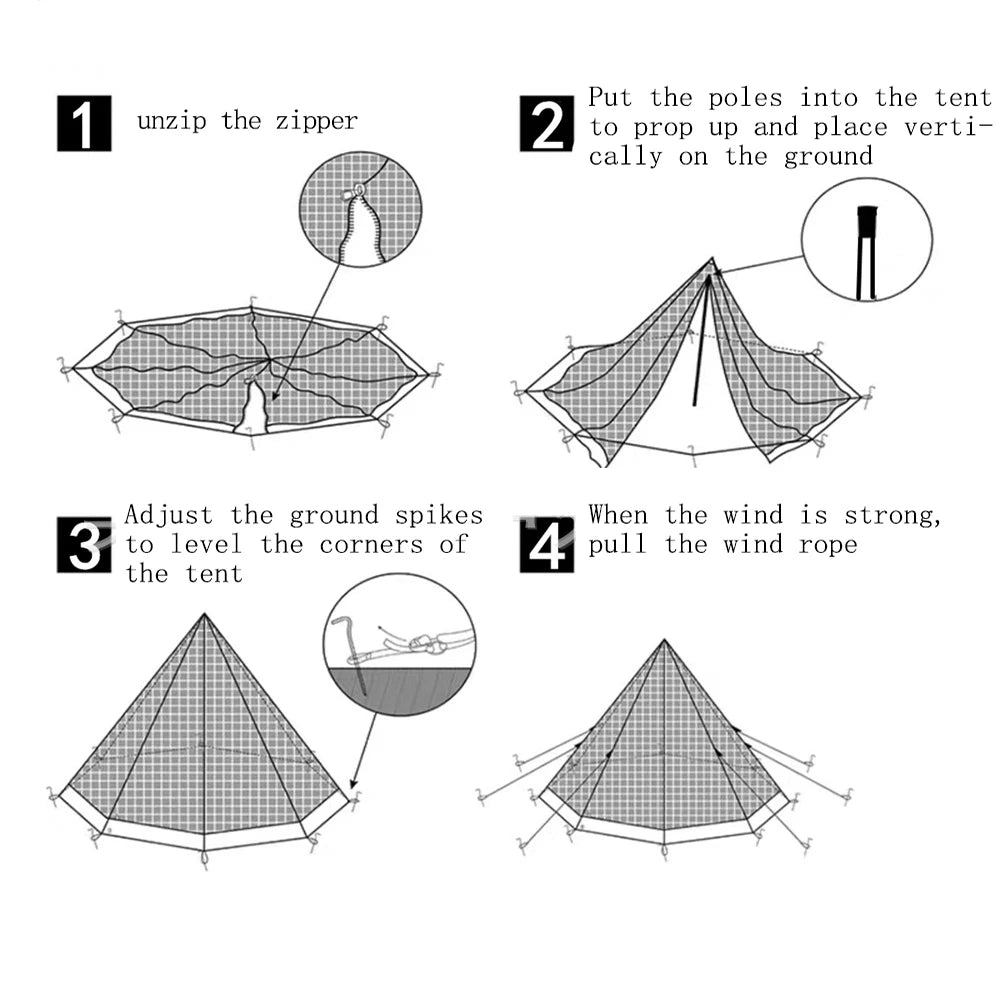 1 unzip the zipper

2 Put the poles into the tent to prop up and place vertically on the ground

3 Adjust the ground spikes to level the corners of the tent

4 When the wind is strong, pull the wind rope